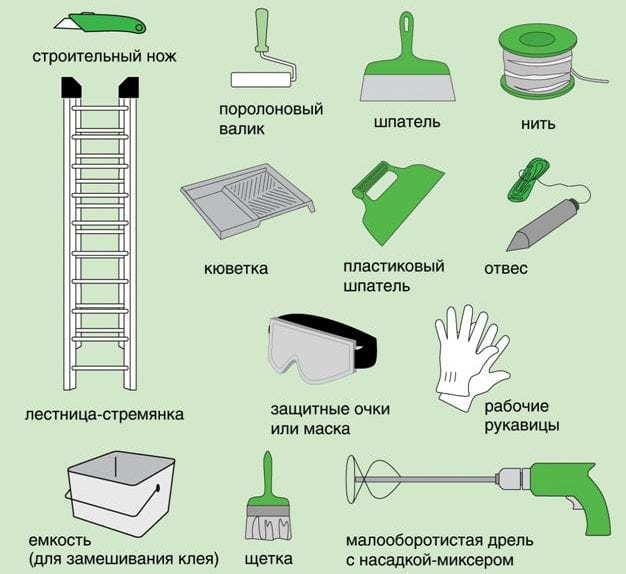 строительный нож

поролоновый валик

шпатель

нить

кюветка

пластиковый шпатель

отвес

лестница-стремянка

защитные очки или маска

рабочие рукавицы

емкость (для замешивания клея)

щетка

малооборотистая дрель с насадкой-миксером